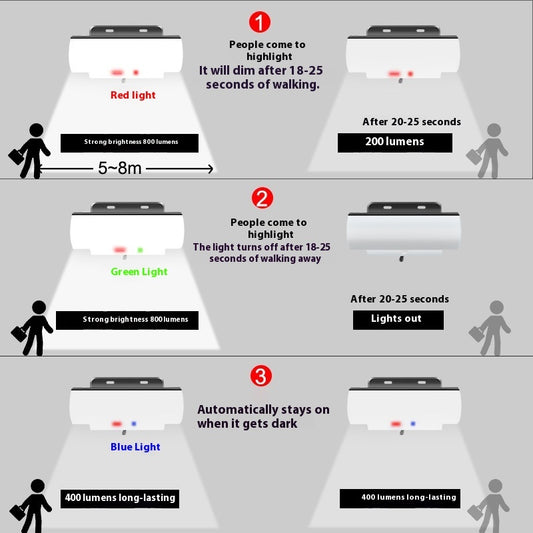 1

People come to highlight
It will dim after 18-25 seconds of walking.

Red light

Strong brightness 800 lumens

5~8m

After 20-25 seconds

200 lumens

2

People come to highlight
The light turns off after 18-25 seconds of walking away

Green Light

Strong brightness 800 lumens

After 20-25 seconds

Lights out

3

Automatically stays on when it gets dark

Blue Light

400 lumens long-lasting

400 lumens long-lasting