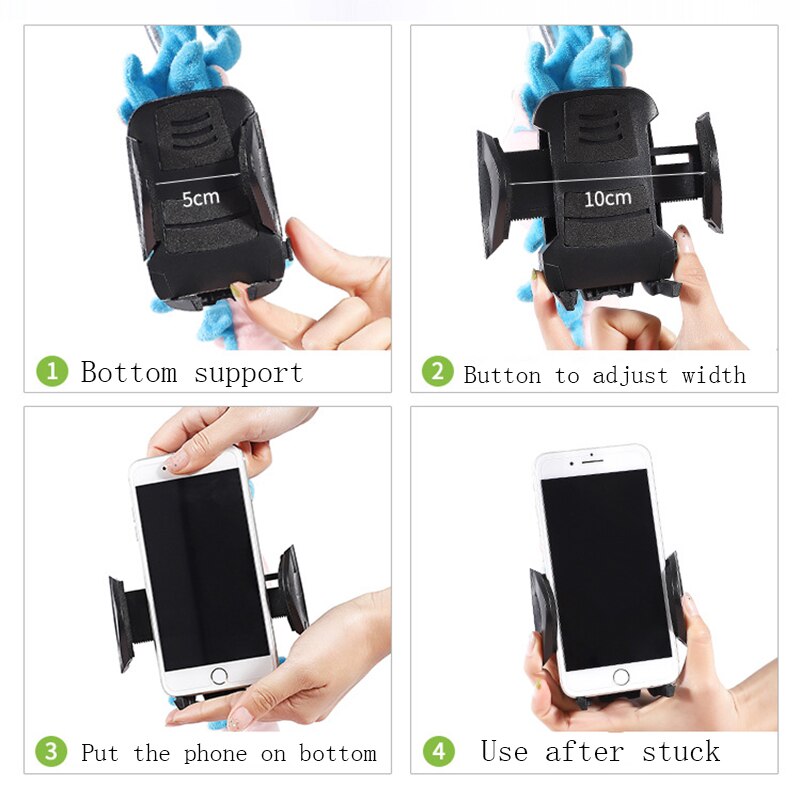 5cm

1 Bottom support

10cm

2 Button to adjust width

3 Put the phone on bottom

4 Use after stuck