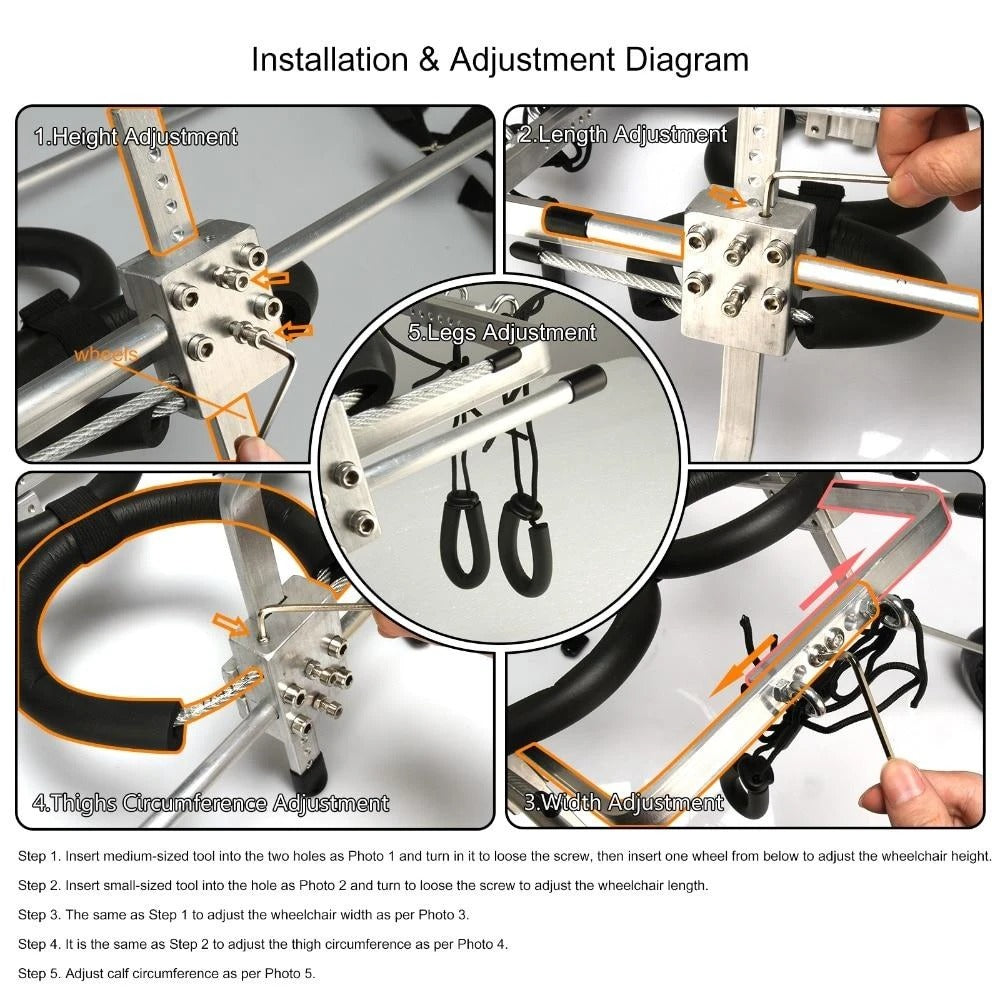 Installation & Adjustment Diagram

1.Height Adjustment

wheels

2.Length Adjustment

5.Legs Adjustment

4.Thighs Circumference Adjustment

3.Width Adjustment

Step 1. Insert medium-sized tool into the two holes as Photo 1 and turn in it to loose the screw, then insert one wheel from below to adjust the wheelchair height.

Step 2. Insert small-sized tool into the hole as Photo 2 and turn to loose the screw to adjust the wheelchair length.

Step 3. The same as Step 1 to adjust the wheelchair width as per Photo 3.

Step 4. It is the same as Step 2 to adjust the thigh circumference as per Photo 4.

Step 5. Adjust calf circumference as per Photo 5.