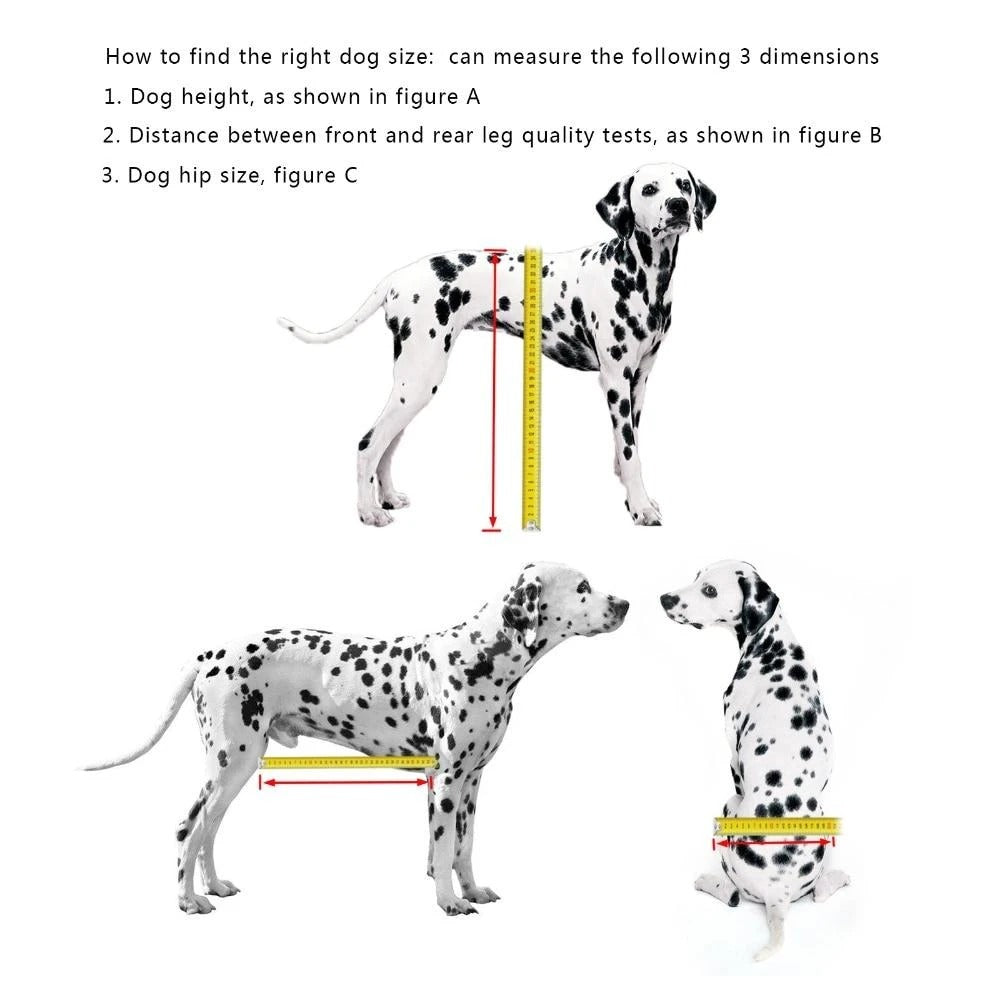 How to find the right dog size:  can measure the following 3 dimensions

1. Dog height, as shown in figure A

2. Distance between front and rear leg quality tests, as shown in figure B

3. Dog hip size, figure C